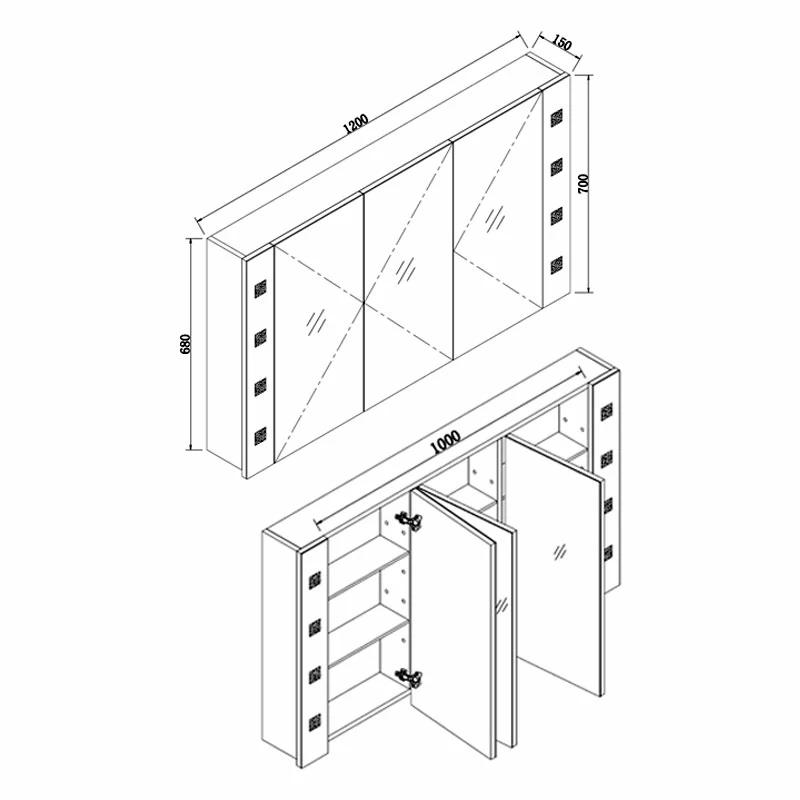 1200
150
700
680
1000