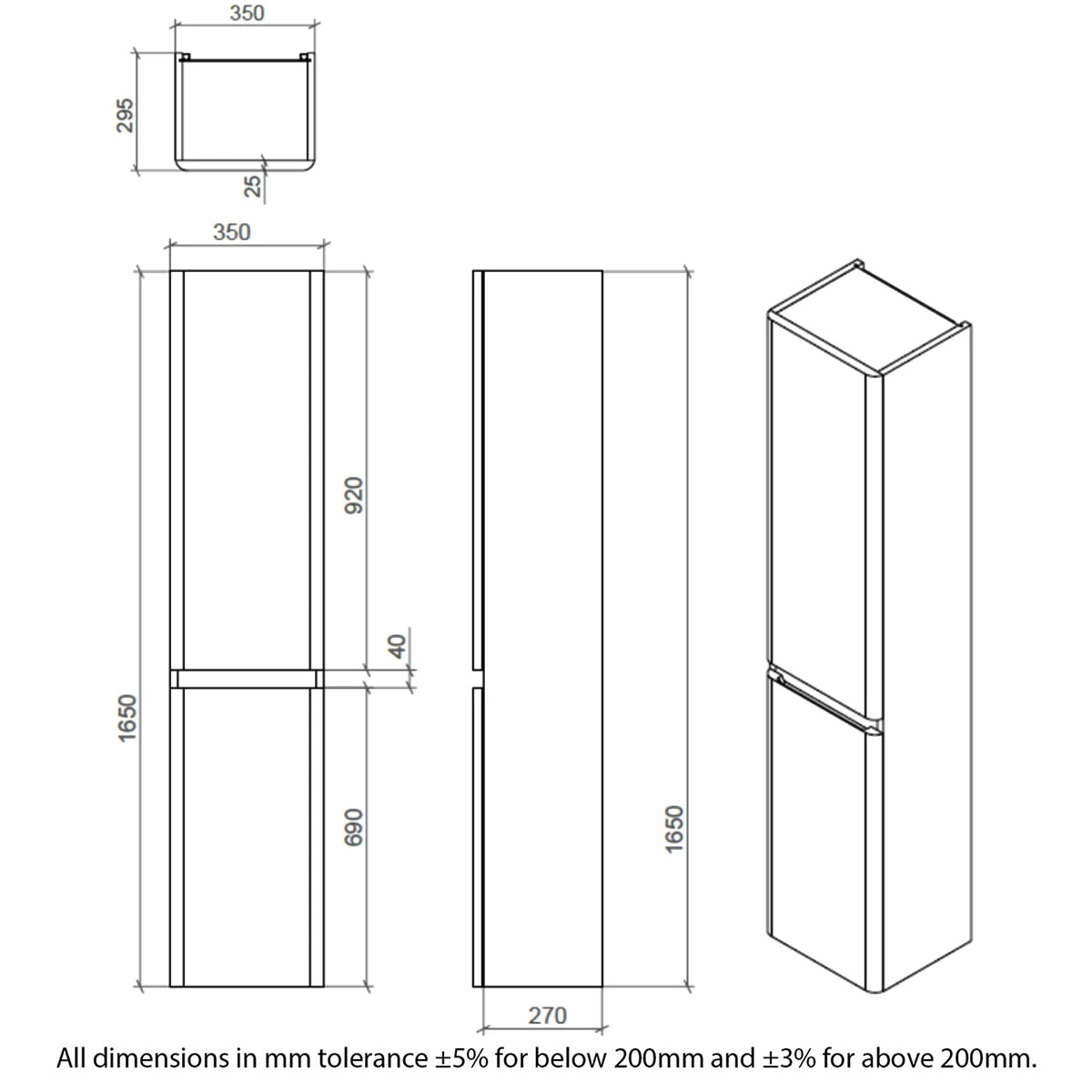 350

295

25

350

1650

920

40

690

1650

270

All dimensions in mm tolerance ±5% for below 200mm and ±3% for above 200mm.