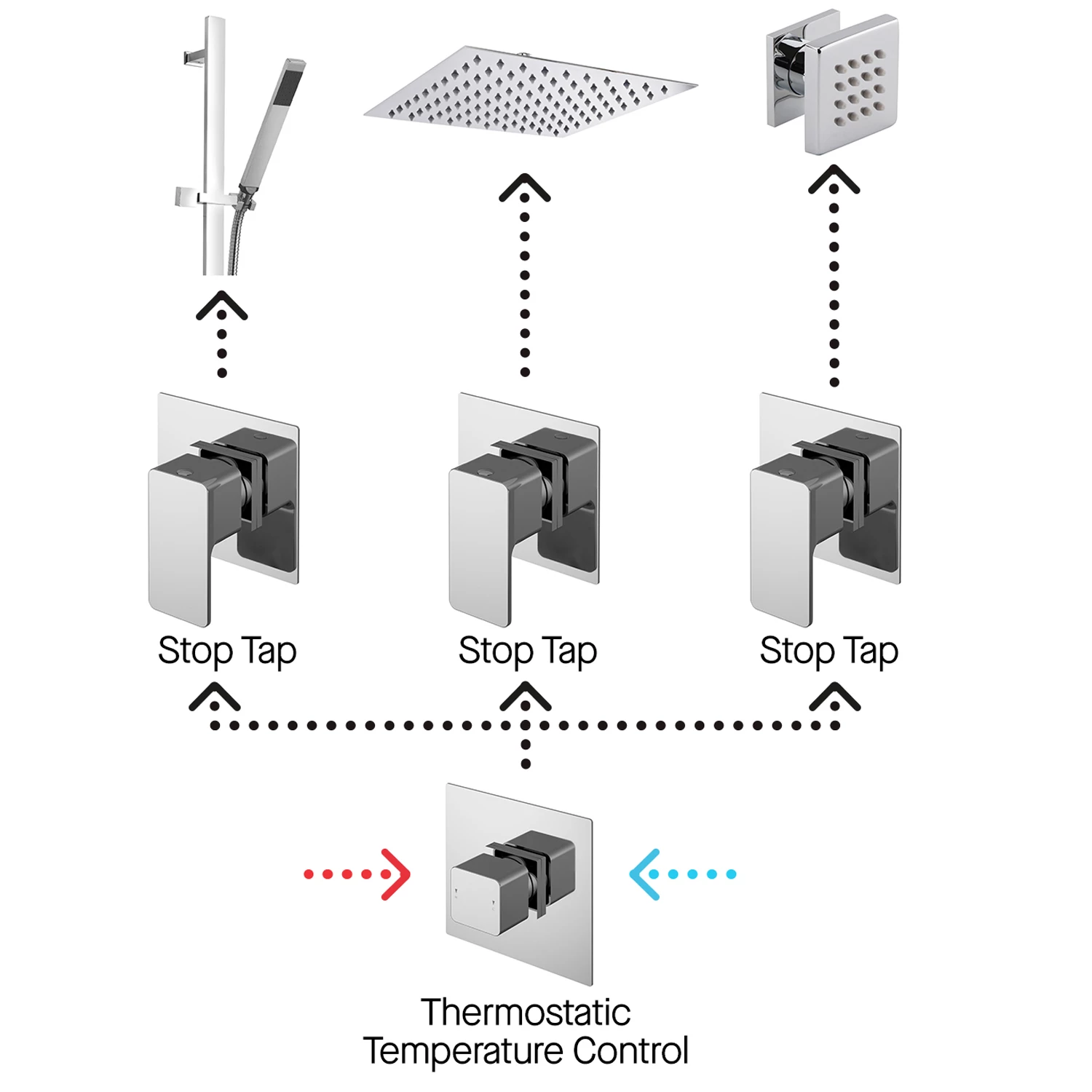 Stop Tap

Stop Tap

Stop Tap

Thermostatic
Temperature Control