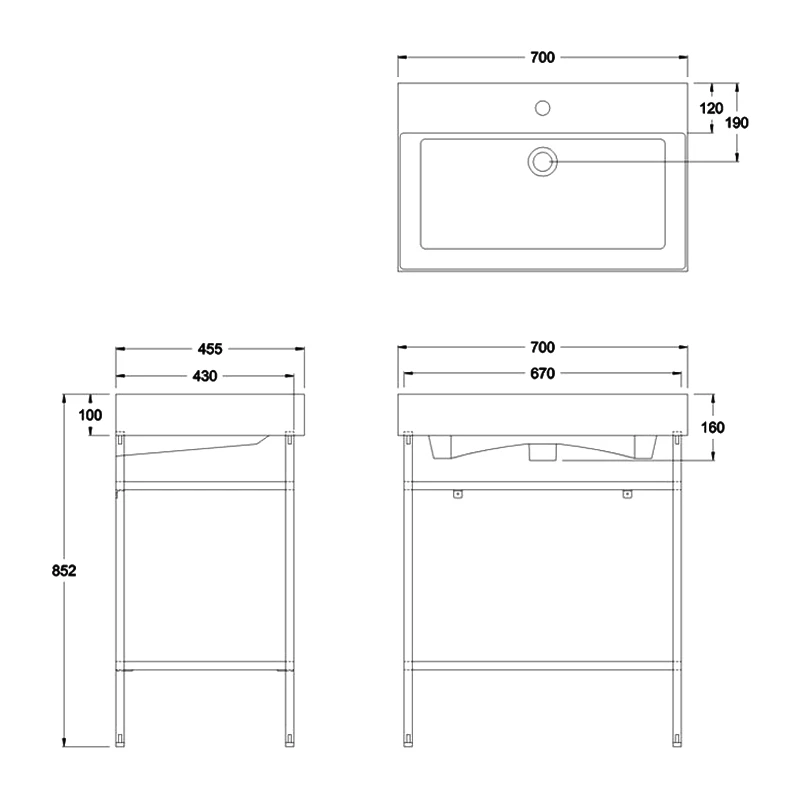 700
120
190
455
430
100
852
700
670
160