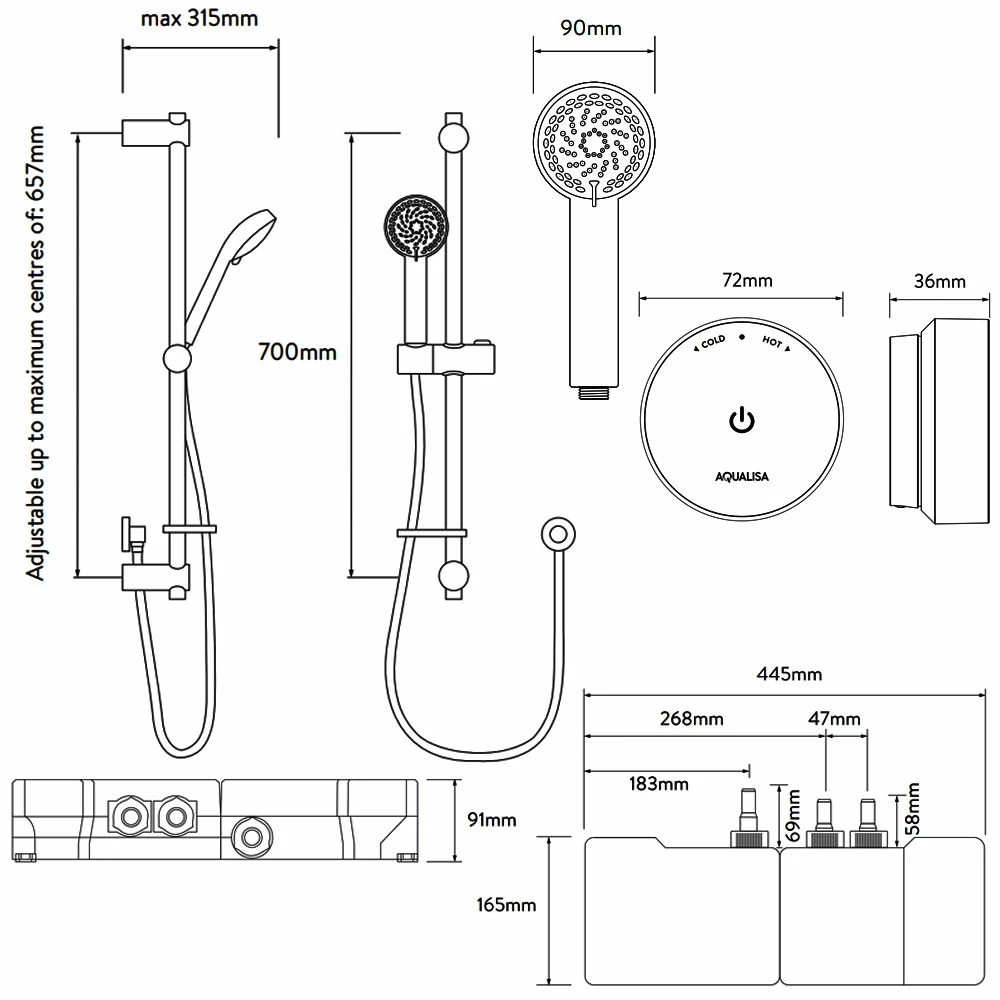 max 315mm

Adjustable up to maximum centres of: 657mm

700mm

90mm

72mm

36mm

COLD HOT

AQUALISA

445mm

268mm

47mm

183mm

69mm

58mm

91mm

165mm