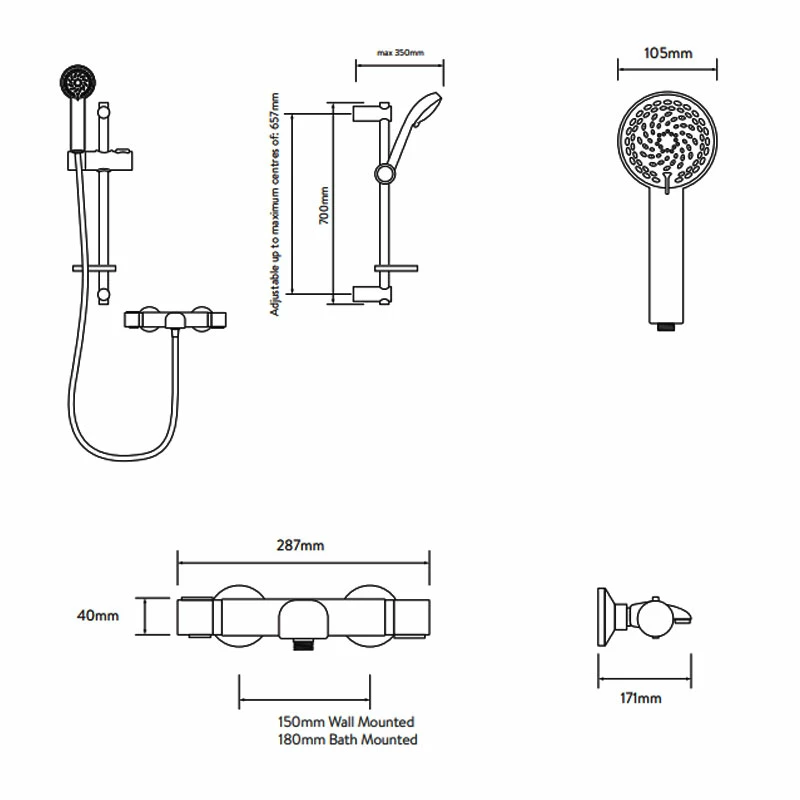 max 350mm

Adjustable up to maximum centres of: 657mm

700mm

105mm

287mm

40mm

150mm Wall Mounted
180mm Bath Mounted

171mm