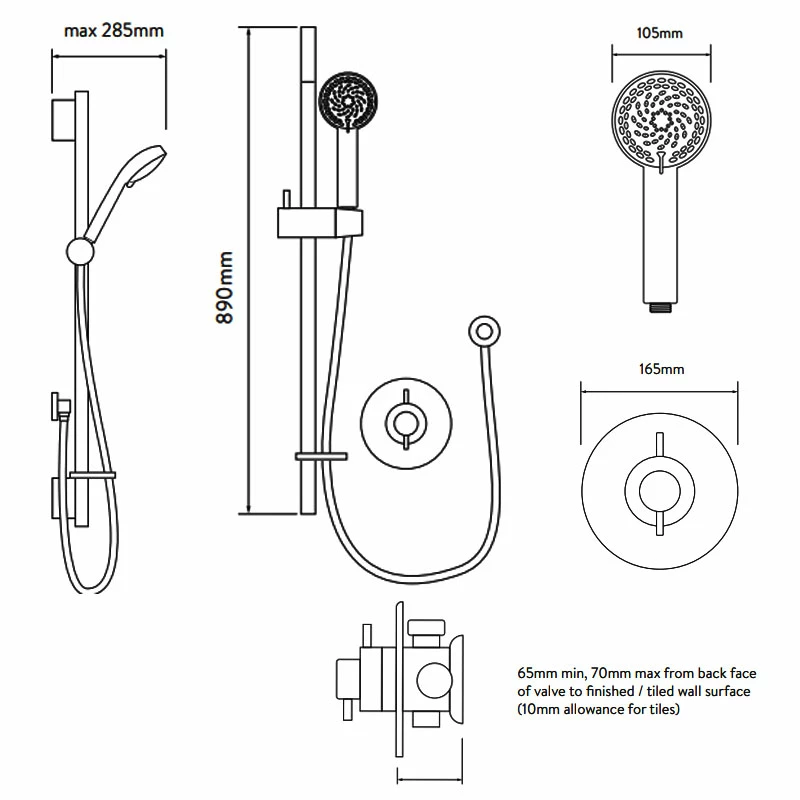 max 285mm

890mm

105mm

165mm

65mm min, 70mm max from back face of valve to finished / tiled wall surface (10mm allowance for tiles)